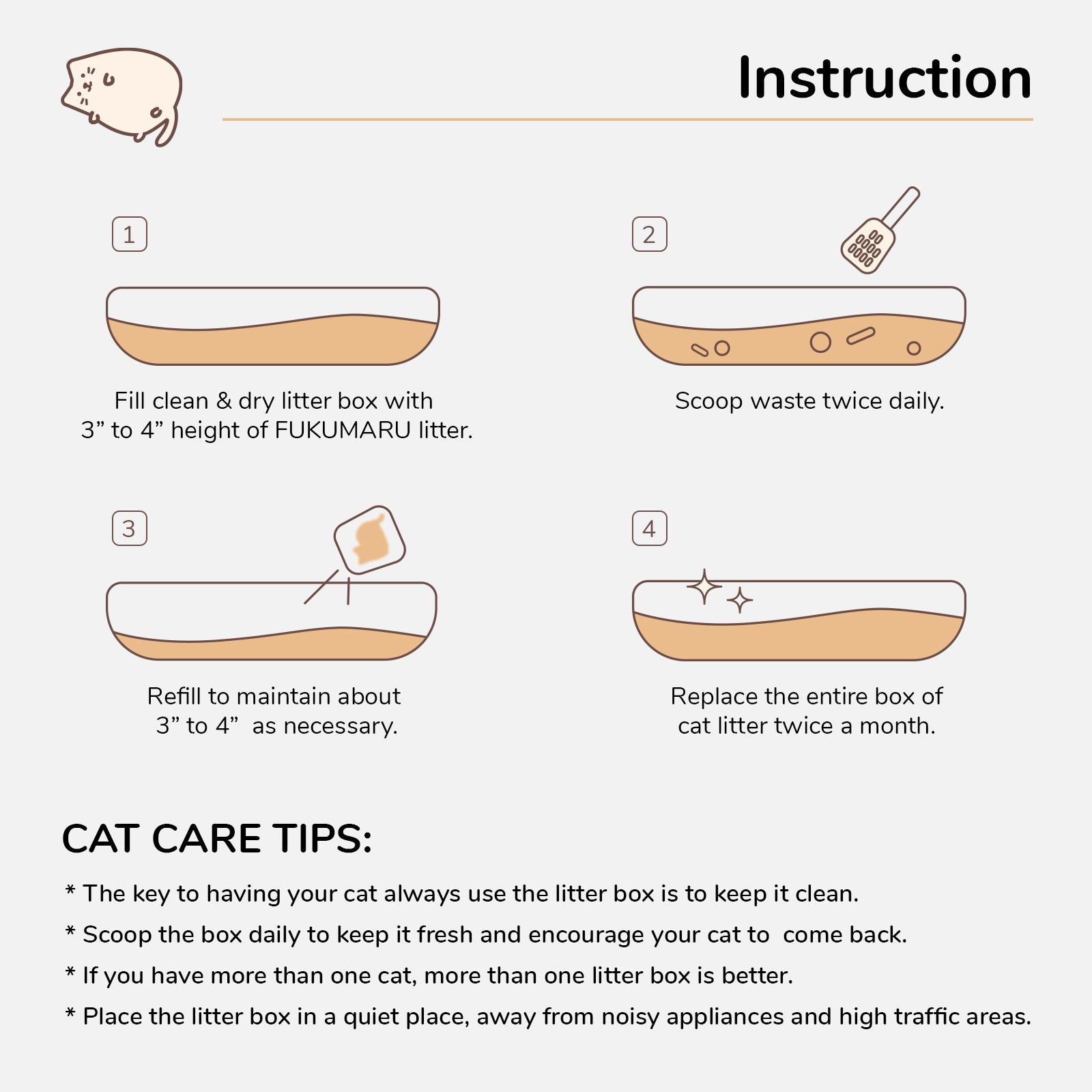 Instruction

1

Fill clean & dry litter box with 3” to 4” height of FUKUMARU litter.

2

Scoop waste twice daily.

3

Refill to maintain about 3” to 4” as necessary.

4

Replace the entire box of cat litter twice a month.

CAT CARE TIPS:

* The key to having your cat always use the litter box is to keep it clean.

* Scoop the box daily to keep it fresh and encourage your cat to come back.

* If you have more than one cat, more than one litter box is better.

* Place the litter box in a quiet place, away from noisy appliances and high traffic areas.